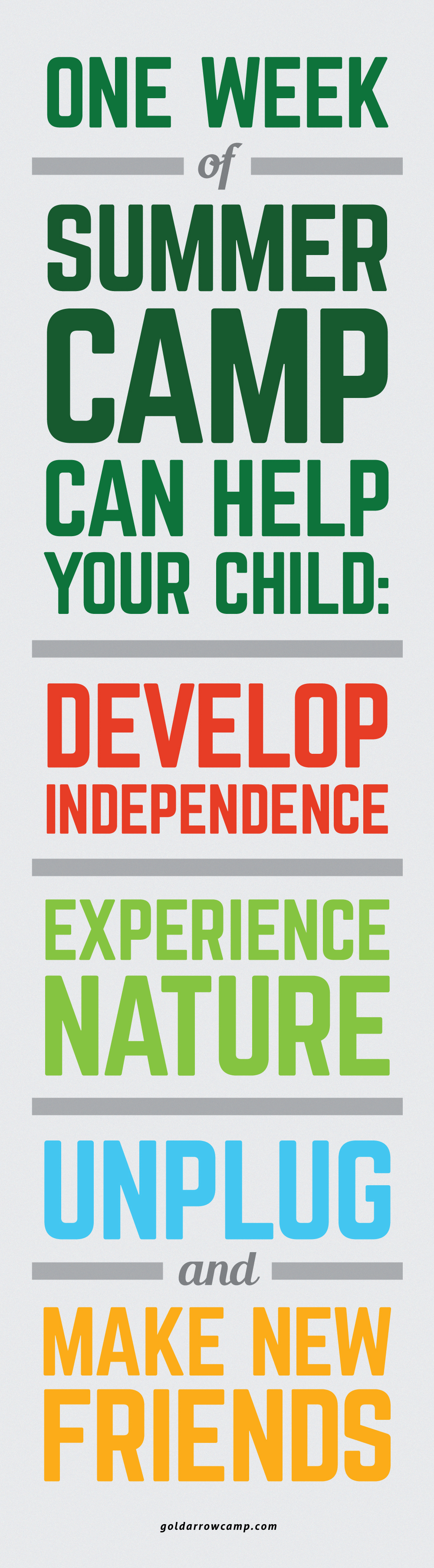 ONE WEEK
of
SUMMER
CAMP
CAN HELP
YOUR CHILD:

DEVELOP
INDEPENDENCE

EXPERIENCE
NATURE

UNPLUG
and
MAKE NEW
FRIENDS

goldarrowcamp.com